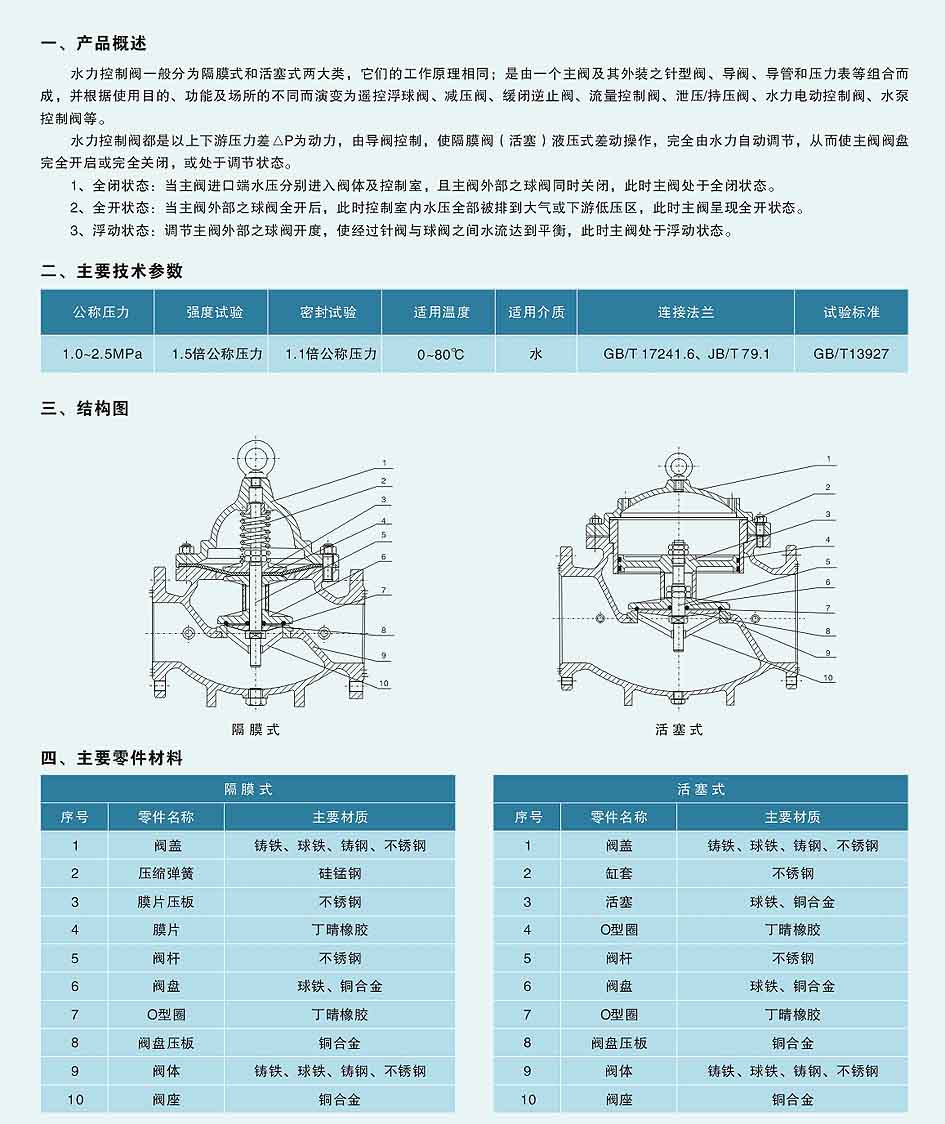 一、产品概述

水力控制阀一般分为隔膜式和活塞式两大类，它们的工作原理相同；是由一个主阀及其外装之针型阀、导阀、导管和压力表等组合而成，并根据使用目的、功能及场所的不同而演变为遥控浮球阀、减压阀、缓闭逆止阀、流量控制阀、泄压/持压阀、水力电动控制阀、水泵控制阀等。

水力控制阀都是以上下游压力差△P为动力，由导阀控制，使隔膜阀（活塞）液压式差动操作，完全由水力自动调节，从而使主阀阀盘完全开启或完全关闭，或处于调节状态。

1、全闭状态：当主阀进口端水压分别进入阀体及控制室，且主阀外部之球阀同时关闭，此时主阀处于全闭状态。

2、全开状态：当主阀外部之球阀全开后，此时控制室内水压全部被排到大气或下游低压区，此时主阀呈现全开状态。

3、浮动状态：调节主阀外部之球阀开度，使经过针阀与球阀之间水流达到平衡，此时主阀处于浮动状态。

二、主要技术参数

| 公称压力 | 强度试验 | 密封试验 | 适用温度 | 适用介质 | 连接法兰 | 试验标准 |
|---|---|---|---|---|---|---|
| 1.0~2.5MPa | 1.5倍公称压力 | 1.1倍公称压力 | 0~80℃ | 水 | GB/T 17241.6、JB/T 79.1 | GB/T13927 |

三、结构图

1 2 3 4 5 6 7 8 9 10
隔膜式

1 2 3 4 5 6 7 8 9 10
活塞式

四、主要零件材料

隔膜式

| 序号 | 零件名称 | 主要材质 |
|---|---|---|
| 1 | 阀盖 | 铸铁、球铁、铸钢、不锈钢 |
| 2 | 压缩弹簧 | 硅锰钢 |
| 3 | 膜片压板 | 不锈钢 |
| 4 | 膜片 | 丁晴橡胶 |
| 5 | 阀杆 | 不锈钢 |
| 6 | 阀盘 | 球铁、铜合金 |
| 7 | O型圈 | 丁晴橡胶 |
| 8 | 阀盘压板 | 铜合金 |
| 9 | 阀体 | 铸铁、球铁、铸钢、不锈钢 |
| 10 | 阀座 | 铜合金 |

活塞式

| 序号 | 零件名称 | 主要材质 |
|---|---|---|
| 1 | 阀盖 | 铸铁、球铁、铸钢、不锈钢 |
| 2 | 缸套 | 不锈钢 |
| 3 | 活塞 | 球铁、铜合金 |
| 4 | O型圈 | 丁晴橡胶 |
| 5 | 阀杆 | 不锈钢 |
| 6 | 阀盘 | 球铁、铜合金 |
| 7 | O型圈 | 丁晴橡胶 |
| 8 | 阀盘压板 | 铜合金 |
| 9 | 阀体 | 铸铁、球铁、铸钢、不锈钢 |
| 10 | 阀座 | 铜合金 |