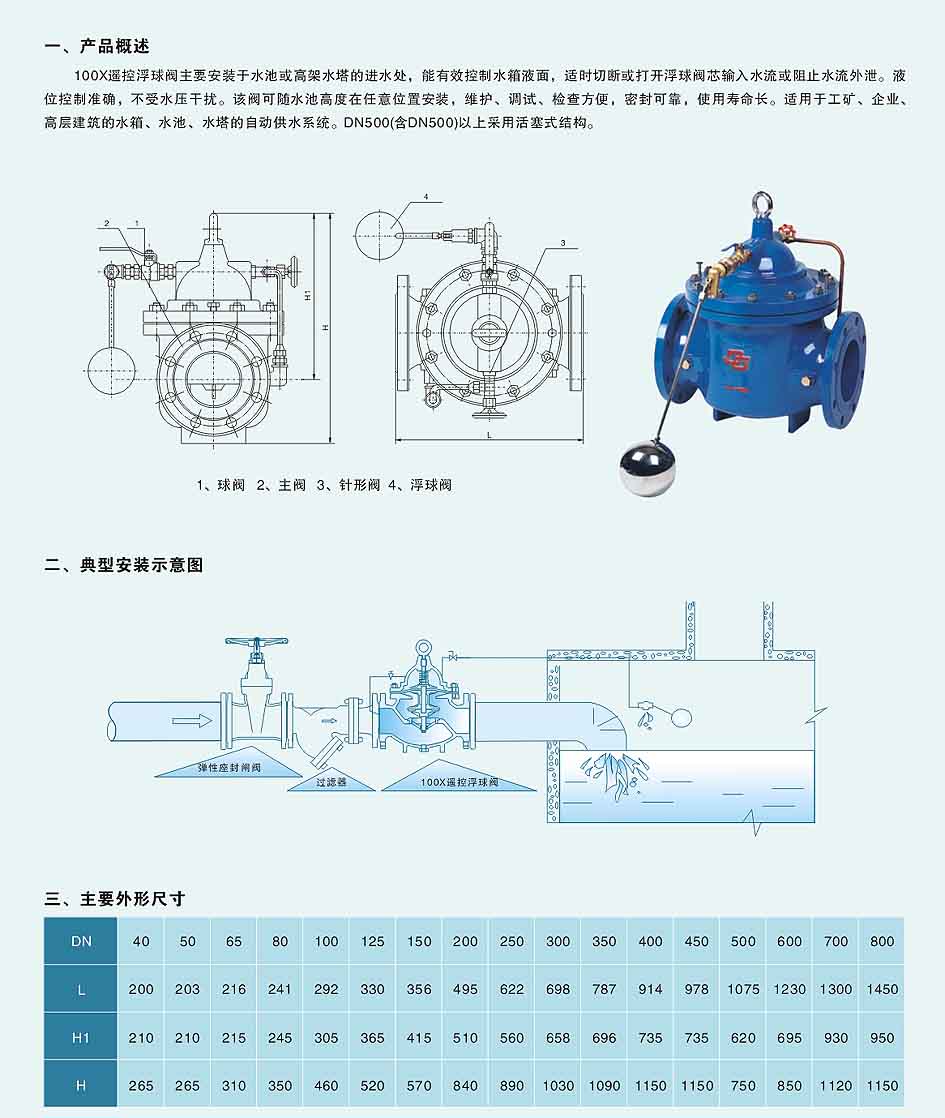 一、产品概述

100X遥控浮球阀主要安装于水池或高架水塔的进水处，能有效控制水箱液面，适时切断或打开浮球阀芯输入水流或阻止水流外泄。液位控制准确，不受水压干扰。该阀可随水池高度在任意位置安装，维护、调试、检查方便，密封可靠，使用寿命长。适用于工矿、企业、高层建筑的水箱、水池、水塔的自动供水系统。DN500(含DN500)以上采用活塞式结构。

2 1 H1 H 4 3 L

1、球阀 2、主阀 3、针形阀 4、浮球阀

二、典型安装示意图

弹性座封闸阀 过滤器 100X遥控浮球阀

三、主要外形尺寸

| DN | 40 | 50 | 65 | 80 | 100 | 125 | 150 | 200 | 250 | 300 | 350 | 400 | 450 | 500 | 600 | 700 | 800 |
|---|---|---|---|---|---|---|---|---|---|---|---|---|---|---|---|---|---|
| L | 200 | 203 | 216 | 241 | 292 | 330 | 356 | 495 | 622 | 698 | 787 | 914 | 978 | 1075 | 1230 | 1300 | 1450 |
| H1 | 210 | 210 | 215 | 245 | 305 | 365 | 415 | 510 | 560 | 658 | 696 | 735 | 735 | 620 | 695 | 930 | 950 |
| H | 265 | 265 | 310 | 350 | 460 | 520 | 570 | 840 | 890 | 1030 | 1090 | 1150 | 1150 | 750 | 850 | 1120 | 1150 |